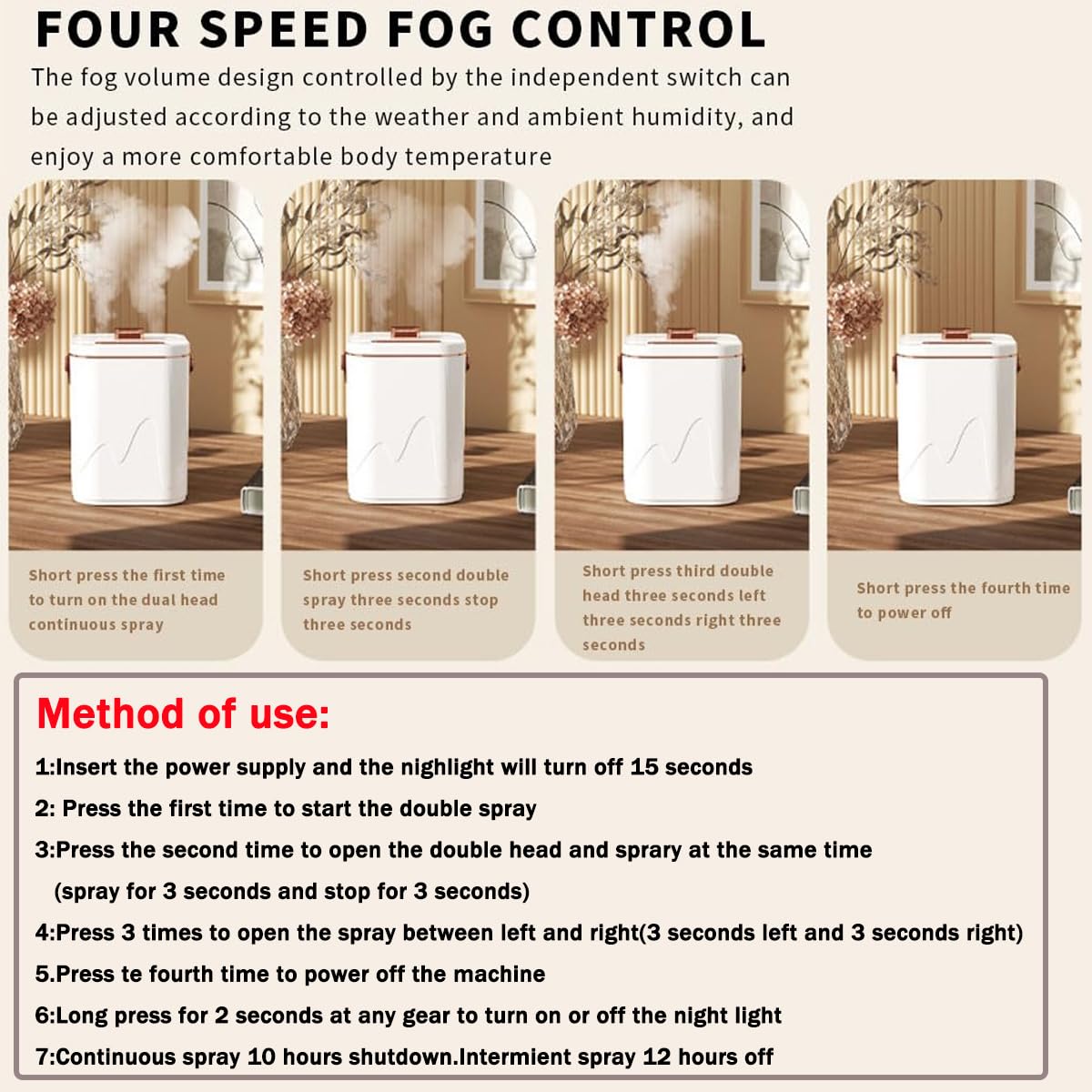 FOUR SPEED FOG CONTROL

The fog volume design controlled by the independent switch can be adjusted according to the weather and ambient humidity, and enjoy a more comfortable body temperature

Short press the first time to turn on the dual head continuous spray

Short press second double spray three seconds stop three seconds

Short press third double head three seconds left three seconds right three seconds

Short press the fourth time to power off

Method of use:

1:Insert the power supply and the nighlight will turn off 15 seconds

2: Press the first time to start the double spray

3:Press the second time to open the double head and sprary at the same time (spray for 3 seconds and stop for 3 seconds)

4:Press 3 times to open the spray between left and right(3 seconds left and 3 seconds right)

5.Press te fourth time to power off the machine

6:Long press for 2 seconds at any gear to turn on or off the night light

7:Continuous spray 10 hours shutdown.Intermient spray 12 hours off